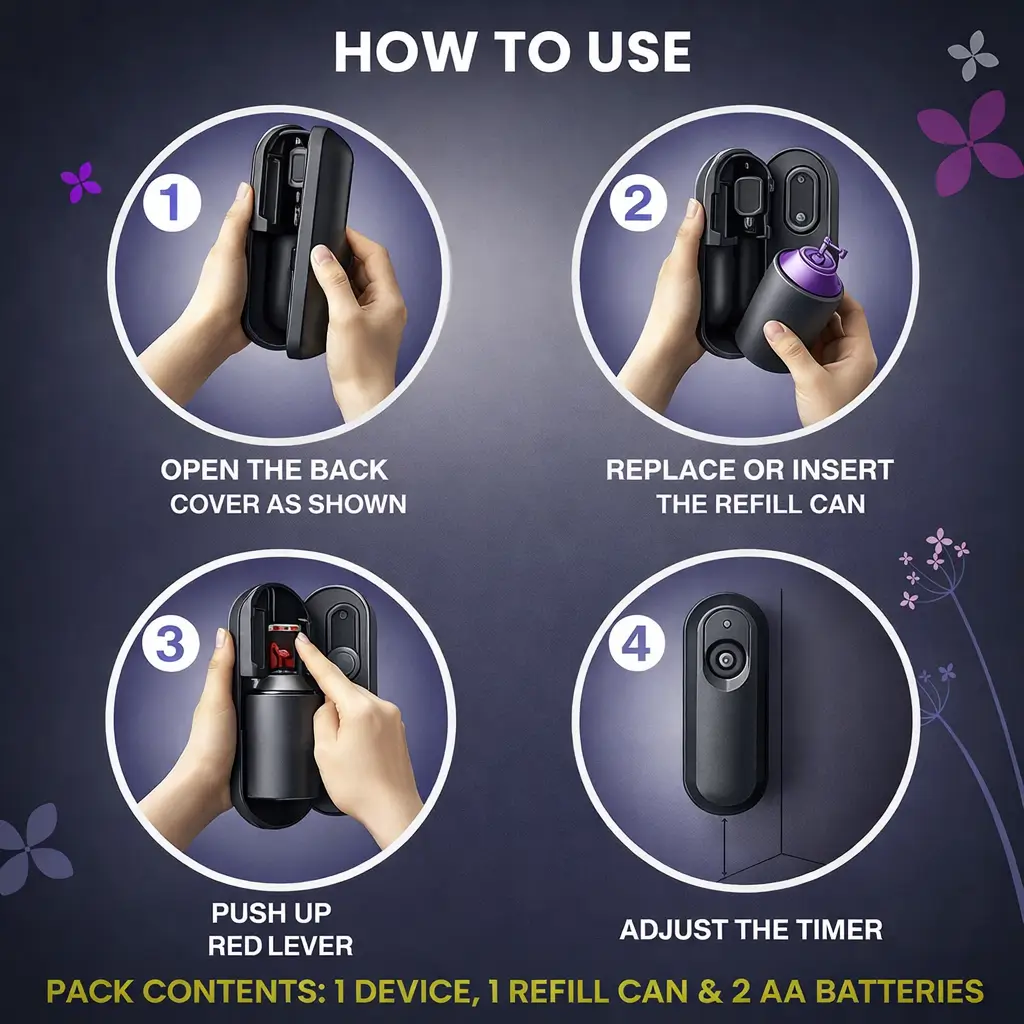 HOW TO USE

1

OPEN THE BACK COVER AS SHOWN

2

REPLACE OR INSERT THE REFILL CAN

3

PUSH UP RED LEVER

4

ADJUST THE TIMER

PACK CONTENTS: 1 DEVICE, 1 REFILL CAN & 2 AA BATTERIES